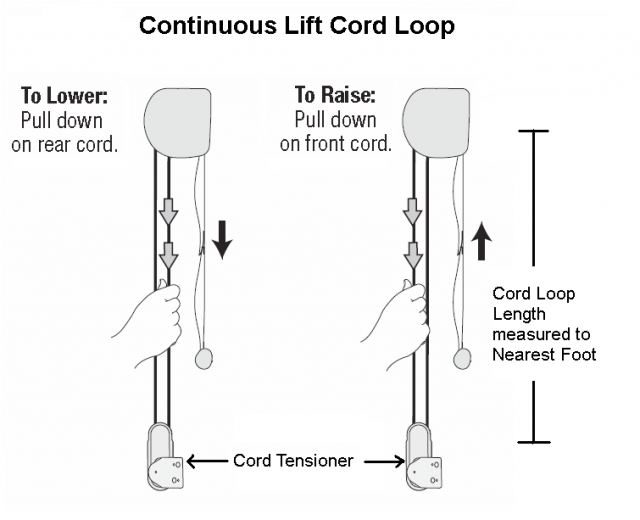 Continuous Lift Cord Loop

To Lower:
Pull down on rear cord.

To Raise:
Pull down on front cord.

Cord Loop Length measured to Nearest Foot

Cord Tensioner