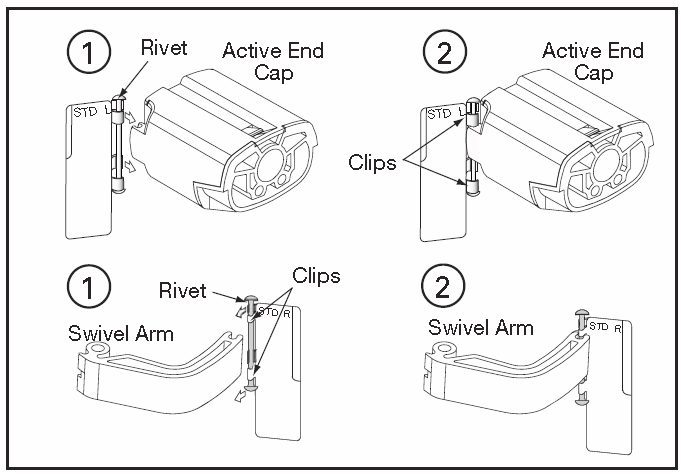 1
Rivet
Active End Cap
STD L

2
Active End Cap
STD L
Clips

1
Rivet
Clips
STD R
Swivel Arm

2
Swivel Arm
STD R